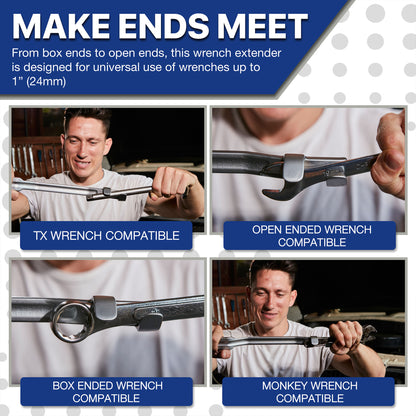 MAKE ENDS MEET

From box ends to open ends, this wrench extender is designed for universal use of wrenches up to 1" (24mm)

TX WRENCH COMPATIBLE

OPEN ENDED WRENCH COMPATIBLE

BOX ENDED WRENCH COMPATIBLE

MONKEY WRENCH COMPATIBLE