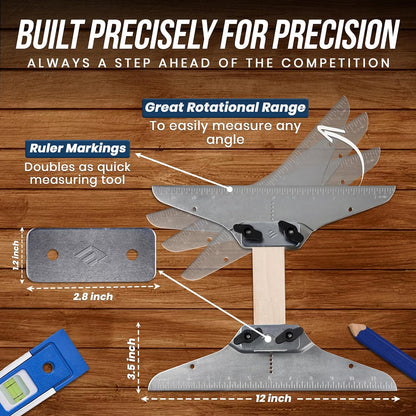 BUILT PRECISELY FOR PRECISION
ALWAYS A STEP AHEAD OF THE COMPETITION

Great Rotational Range
To easily measure any angle

Ruler Markings
Doubles as quick measuring tool

1.2 inch
2.8 inch
3.5 inch
12 inch