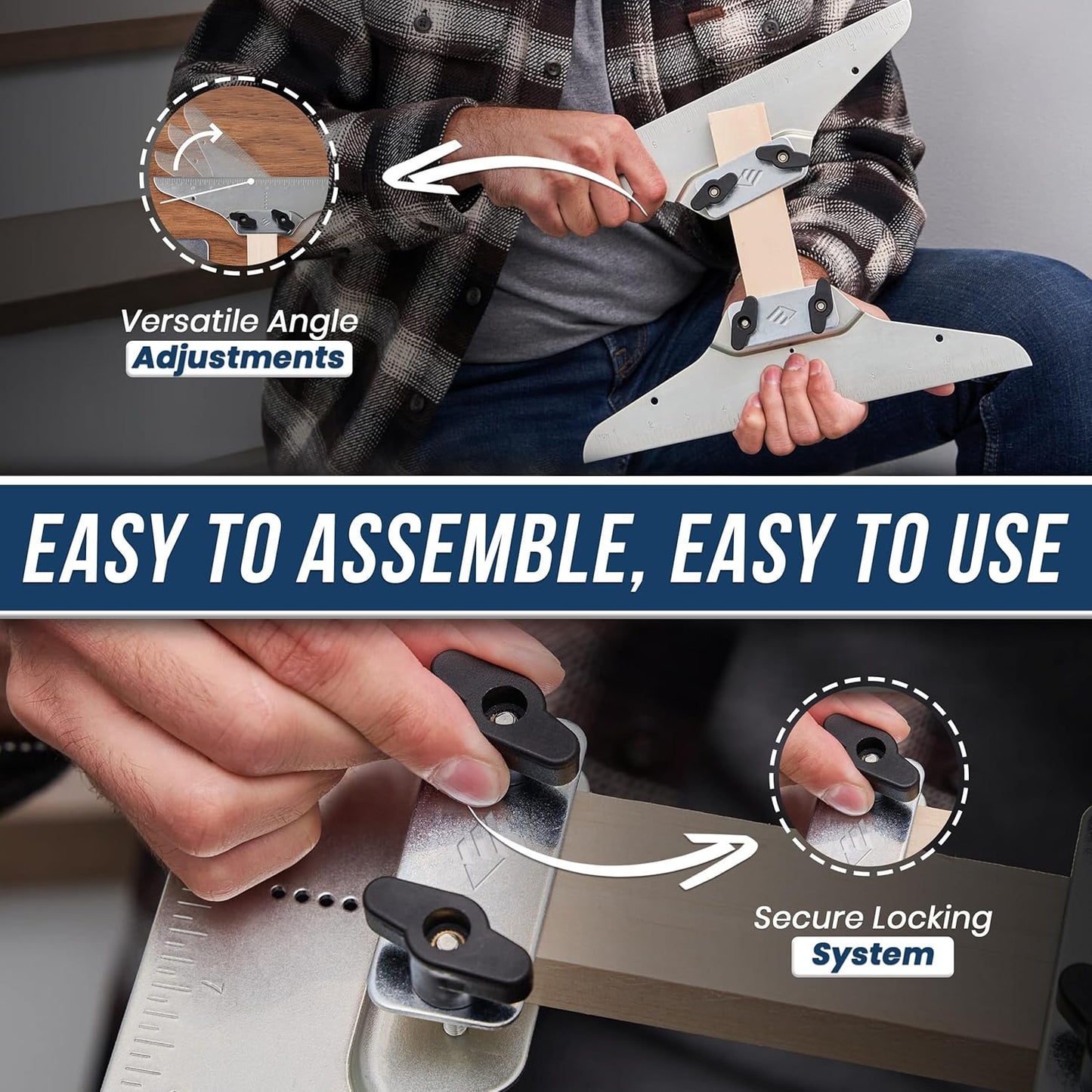 Versatile Angle
Adjustments

EASY TO ASSEMBLE, EASY TO USE

Secure Locking
System