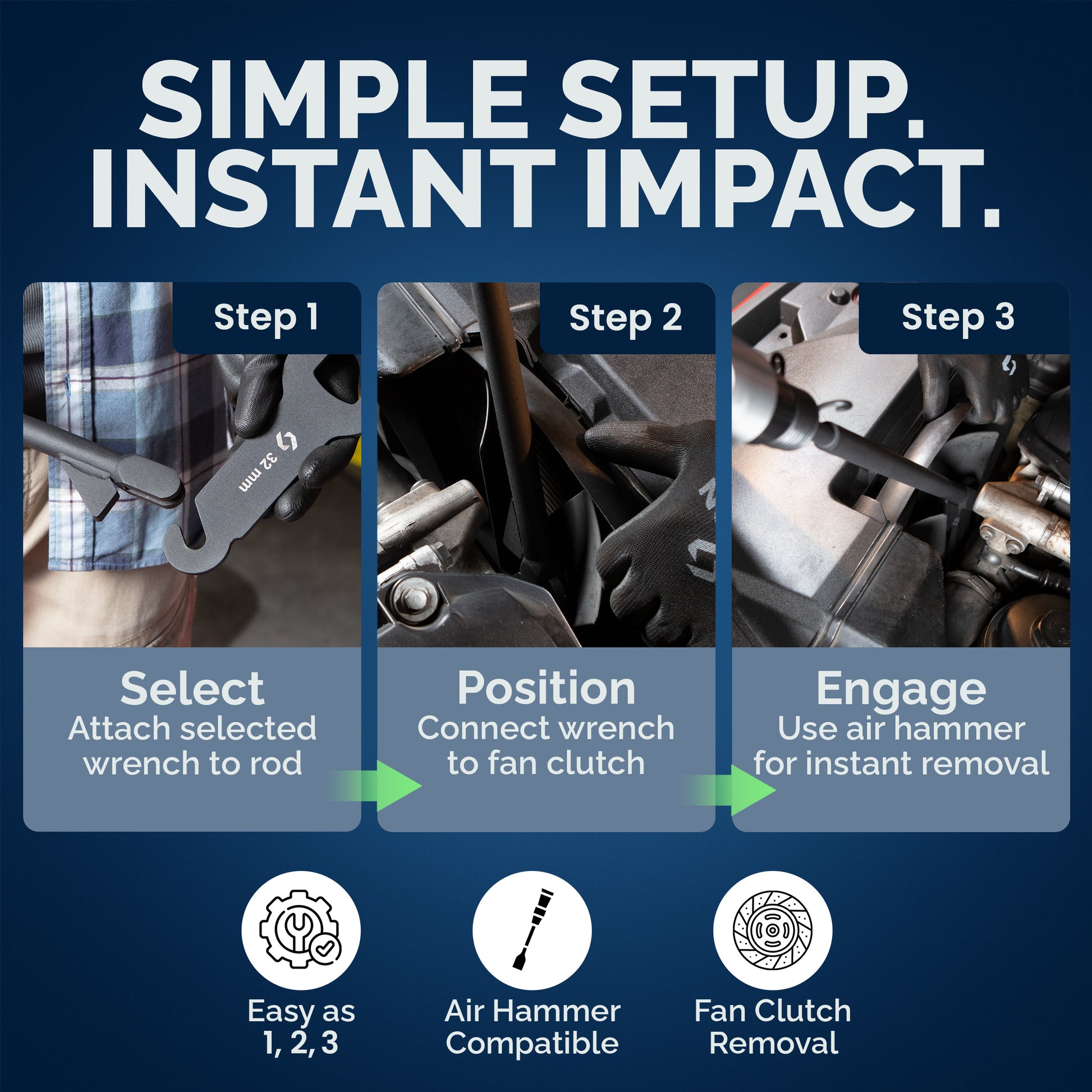 SIMPLE SETUP.
INSTANT IMPACT.

Step 1

32 mm

Select
Attach selected wrench to rod

Step 2

Position
Connect wrench to fan clutch

Step 3

Engage
Use air hammer for instant removal

Easy as 1, 2, 3

Air Hammer Compatible

Fan Clutch Removal