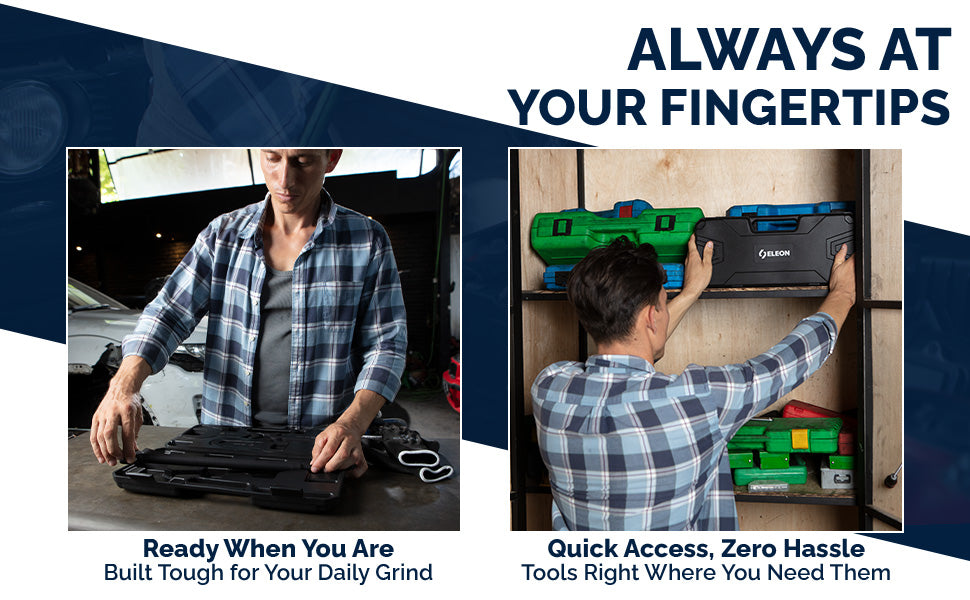 ALWAYS AT
YOUR FINGERTIPS

ELEON

Ready When You Are
Built Tough for Your Daily Grind

Quick Access, Zero Hassle
Tools Right Where You Need Them