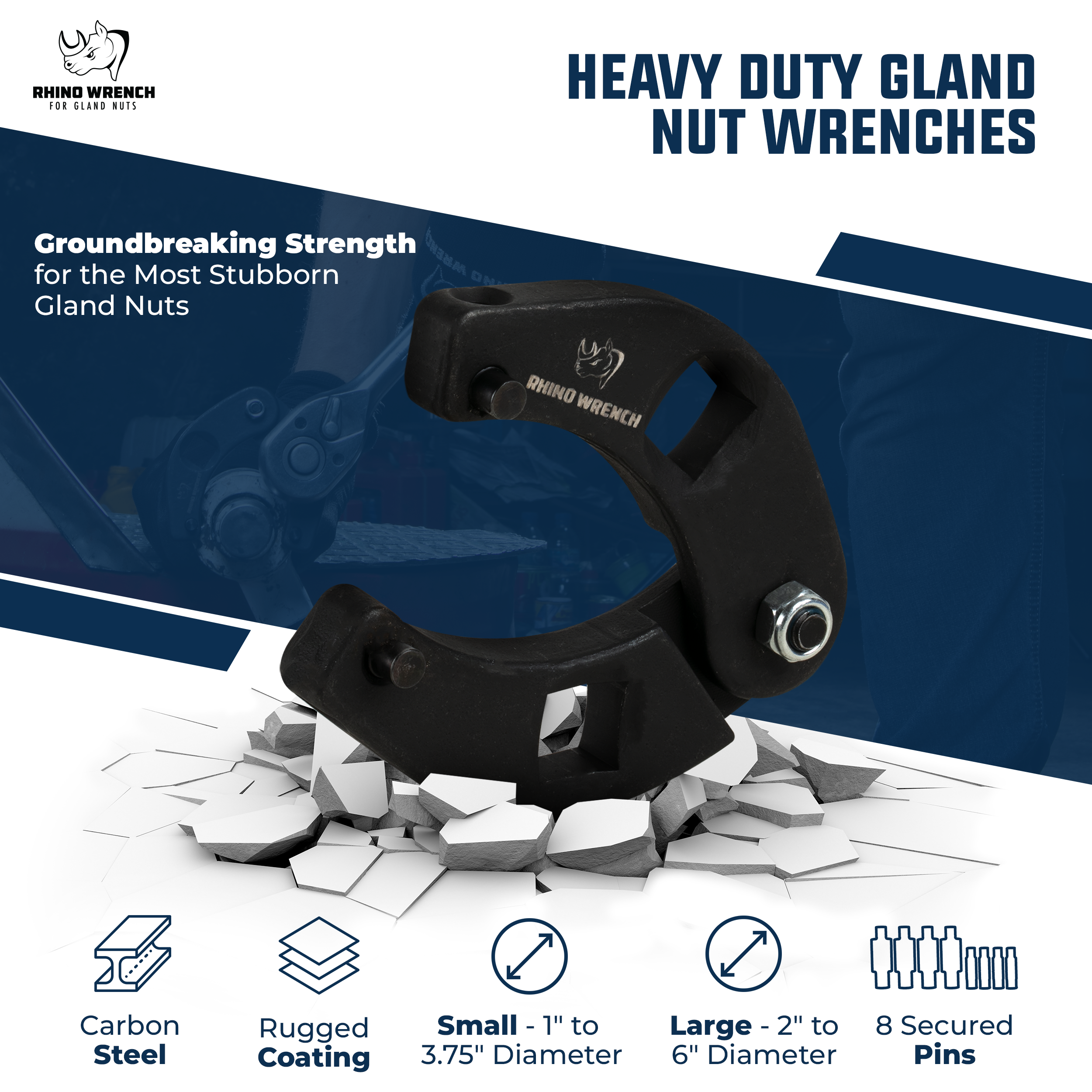 RHINO WRENCH
FOR GLAND NUTS

HEAVY DUTY GLAND NUT WRENCHES

Groundbreaking Strength for the Most Stubborn Gland Nuts

RHINO WRENCH

Carbon Steel

Rugged Coating

Small - 1" to 3.75" Diameter

Large - 2" to 6" Diameter

8 Secured Pins