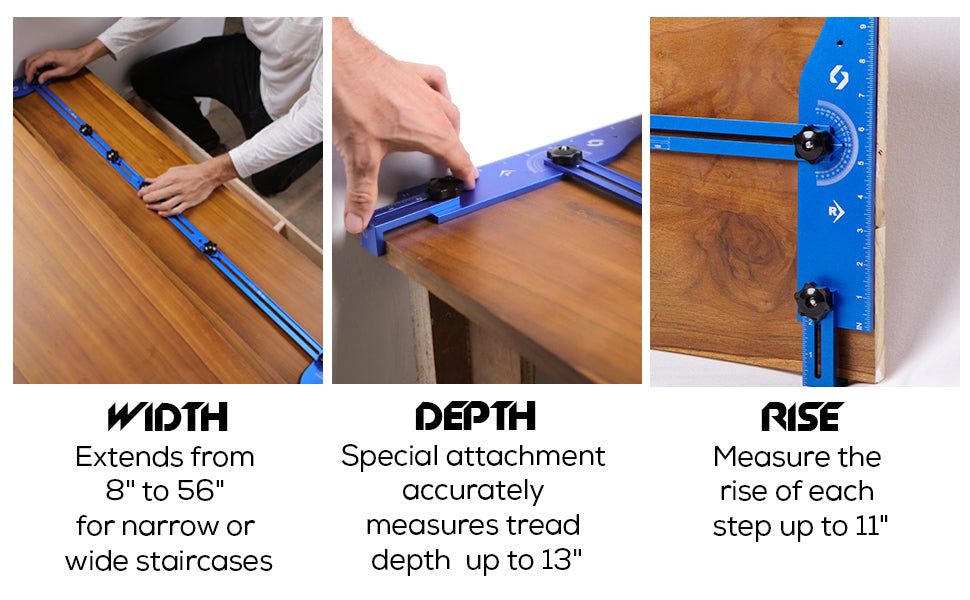 WIDTH
Extends from 8" to 56" for narrow or wide staircases

DEPTH
Special attachment accurately measures tread depth up to 13"

RISE
Measure the rise of each step up to 11"